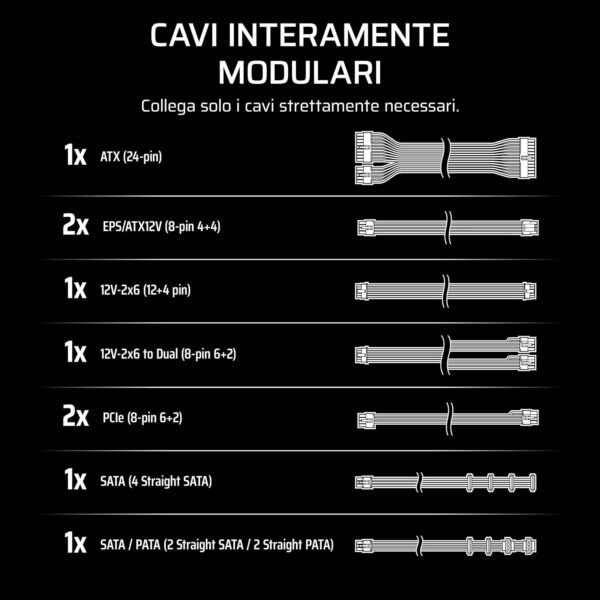 CAVI INTERAMENTE MODULARI

Collega solo i cavi strettamente necessari.

1x ATX (24-pin)

2x EPS/ATX12V (8-pin 4+4)

1x 12V-2x6 (12+4 pin)

1x 12V-2x6 to Dual (8-pin 6+2)

2x PCIe (8-pin 6+2)

1x SATA (4 Straight SATA)

1x SATA / PATA (2 Straight SATA / 2 Straight PATA)